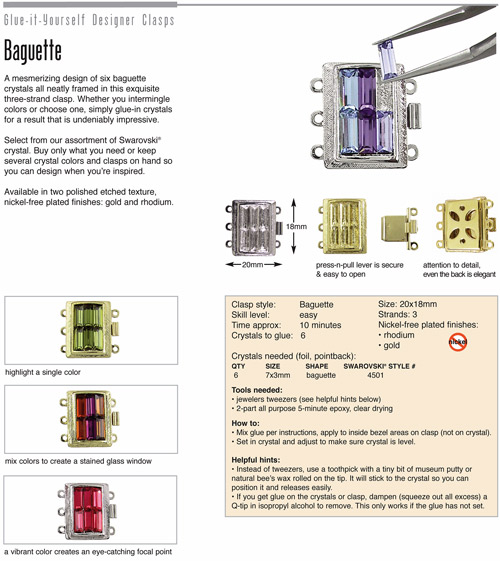 Glue-it-Yourself Designer Clasps

Baguette

A mesmerizing design of six baguette crystals all neatly framed in this exquisite three-strand clasp. Whether you intermingle colors or choose one, simply glue-in crystals for a result that is undeniably impressive.

Select from our assortment of Swarovski® crystal. Buy only what you need or keep several crystal colors and clasps on hand so you can design when you're inspired.

Available in two polished etched texture, nickel-free plated finishes: gold and rhodium.

18mm

20mm

press-n-pull lever is secure & easy to open

attention to detail, even the back is elegant

highlight a single color

mix colors to create a stained glass window

a vibrant color creates an eye-catching focal point

Clasp style: Baguette
Skill level: easy
Time approx: 10 minutes
Crystals to glue: 6

Size: 20x18mm
Strands: 3
Nickel-free plated finishes:
• rhodium
• gold

nickel

Crystals needed (foil, pointback):

| QTY | SIZE | SHAPE | SWAROVSKI® STYLE # |
|---|---|---|---|
| 6 | 7x3mm | baguette | 4501 |

Tools needed:
• jewelers tweezers (see helpful hints below)
• 2-part all purpose 5-minute epoxy, clear drying

How to:
• Mix glue per instructions, apply to inside bezel areas on clasp (not on crystal).
• Set in crystal and adjust to make sure crystal is level.

Helpful hints:
• Instead of tweezers, use a toothpick with a tiny bit of museum putty or natural bee's wax rolled on the tip. It will stick to the crystal so you can position it and releases easily.
• If you get glue on the crystals or clasp, dampen (squeeze out all excess) a Q-tip in isopropyl alcohol to remove. This only works if the glue has not set.